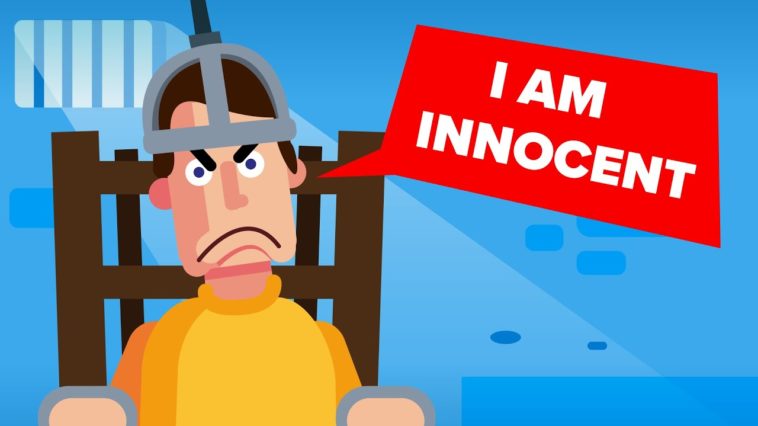 I AM INNOCENT