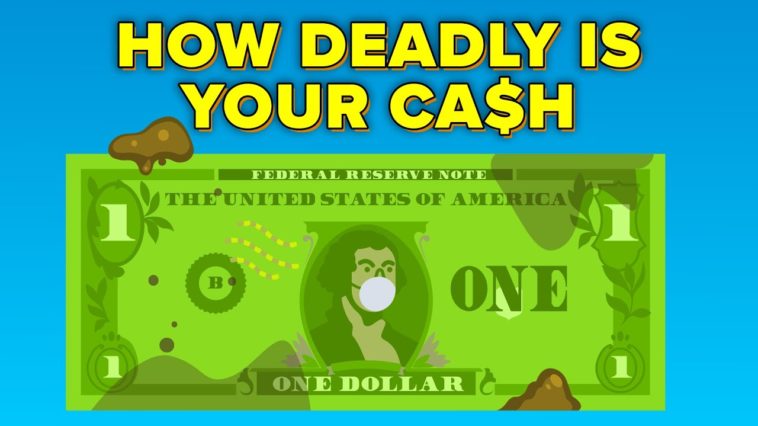 HOW DEADLY IS YOUR CA$H

FEDERAL RESERVE NOTE
THE UNITED STATES OF AMERICA
1
1
B
ONE
1
1
ONE DOLLAR