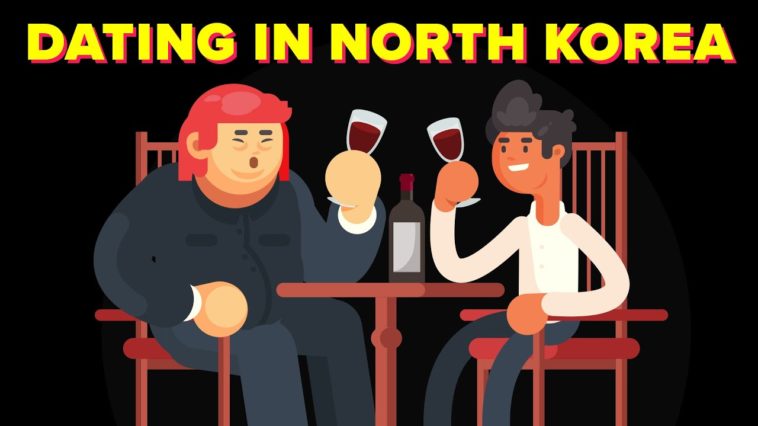 DATING IN NORTH KOREA