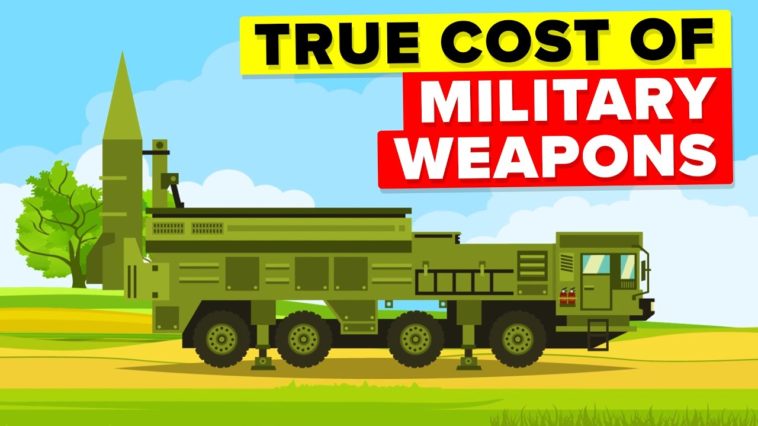 TRUE COST OF
MILITARY
WEAPONS