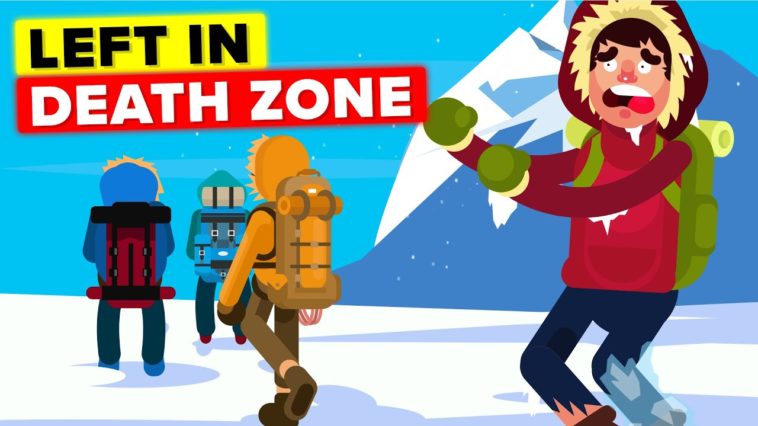 LEFT IN
DEATH ZONE