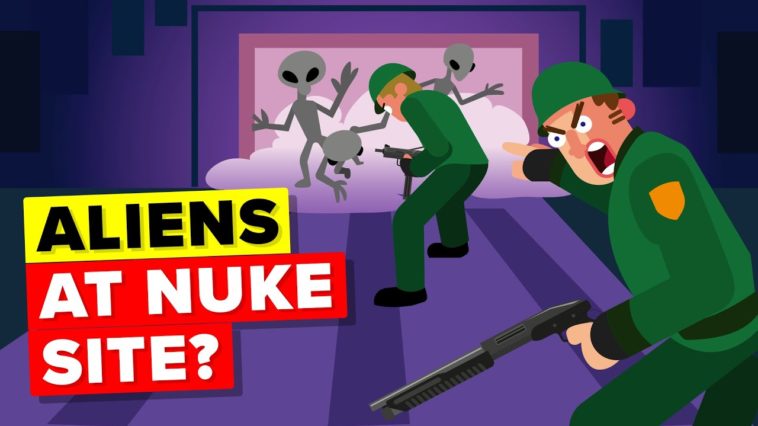 ALIENS
AT NUKE
SITE?