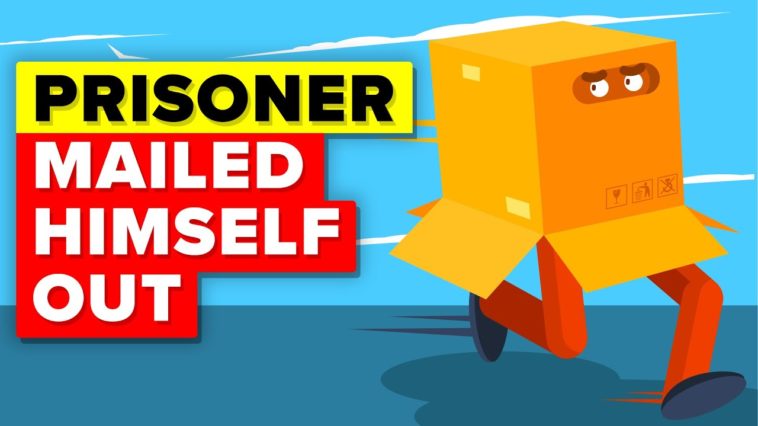 PRISONER
MAILED
HIMSELF
OUT