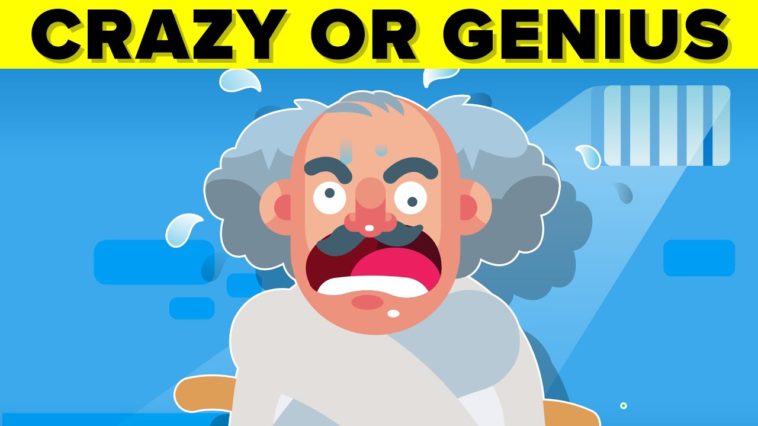 CRAZY OR GENIUS