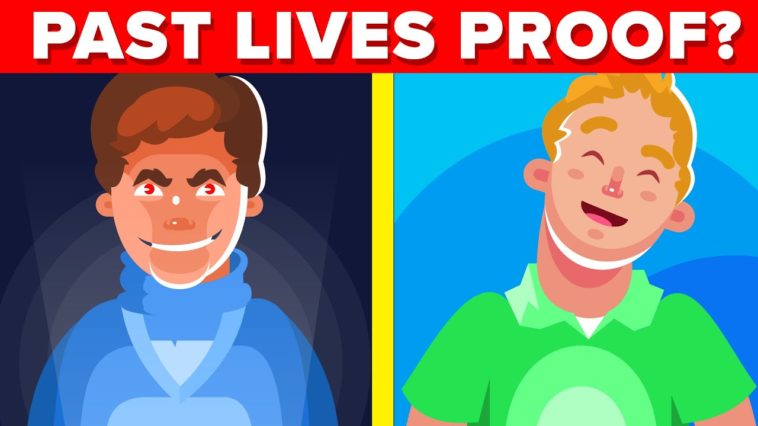 PAST LIVES PROOF?