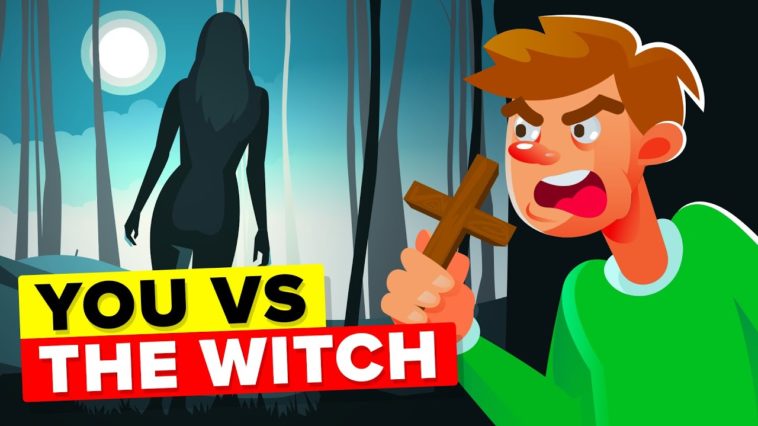 YOU VS
THE WITCH