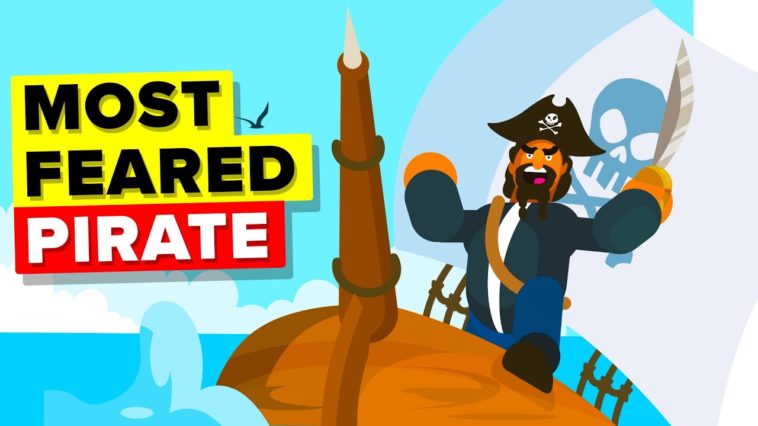 MOST
FEARED
PIRATE