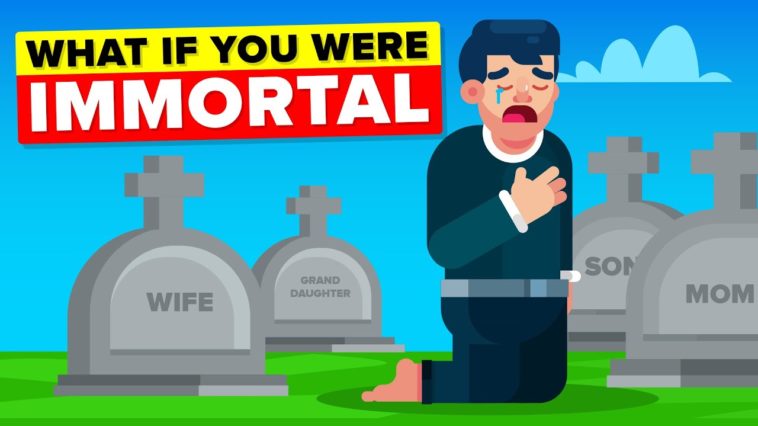 WHAT IF YOU WERE
IMMORTAL

WIFE

GRAND DAUGHTER

SON

MOM