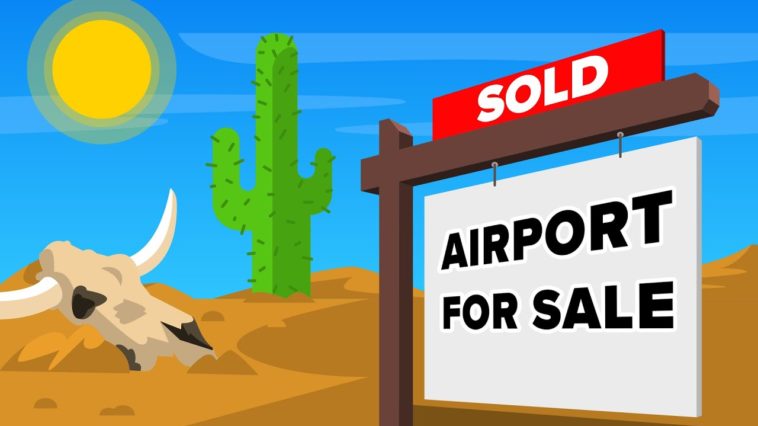 SOLD

AIRPORT FOR SALE