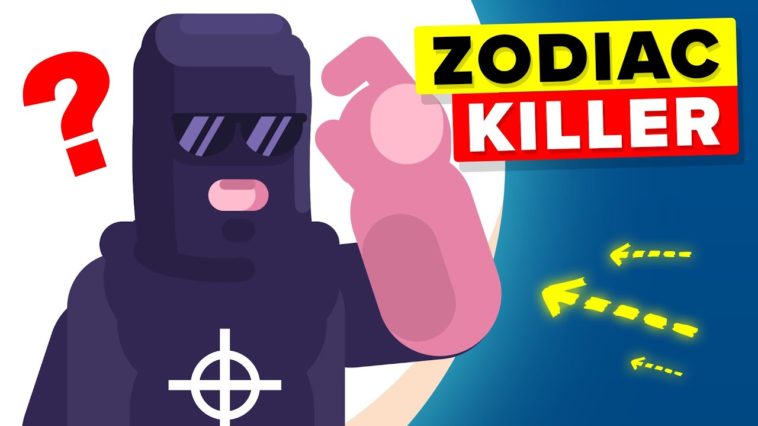 ?

ZODIAC
KILLER