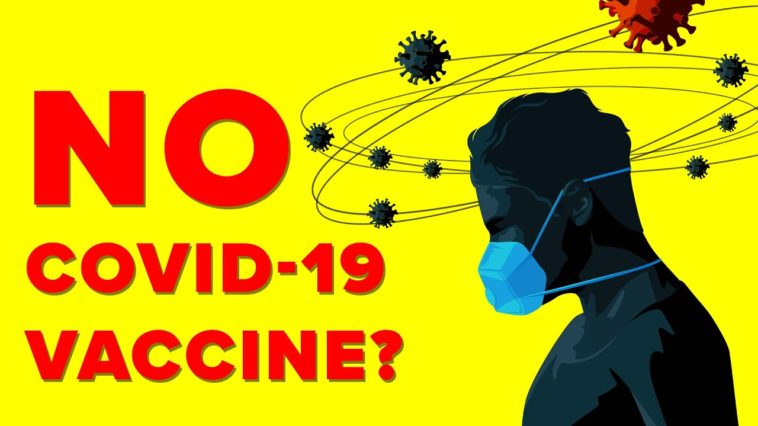 NO
COVID-19
VACCINE?