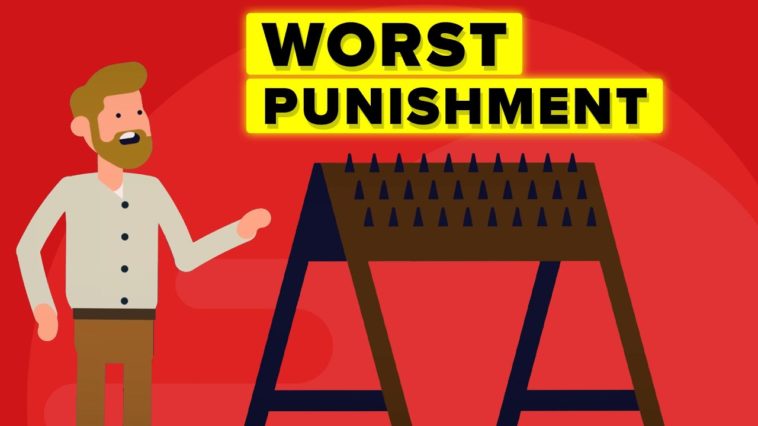 WORST
PUNISHMENT