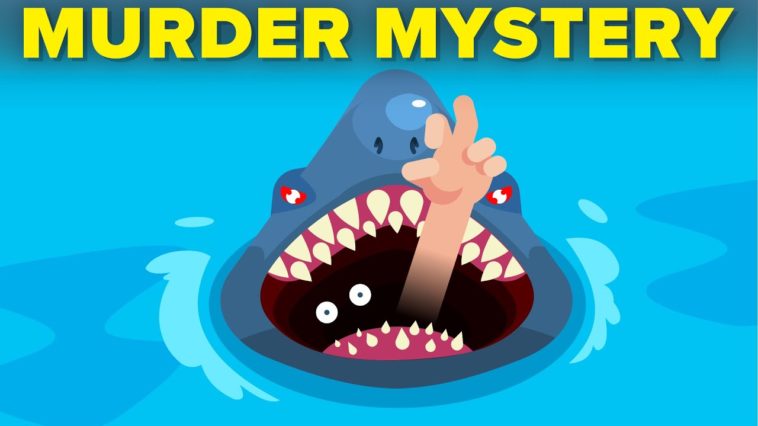 MURDER MYSTERY