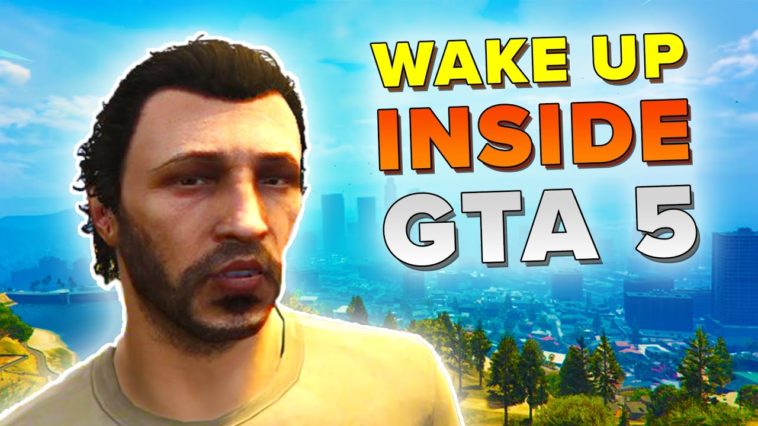 WAKE UP
INSIDE
GTA 5