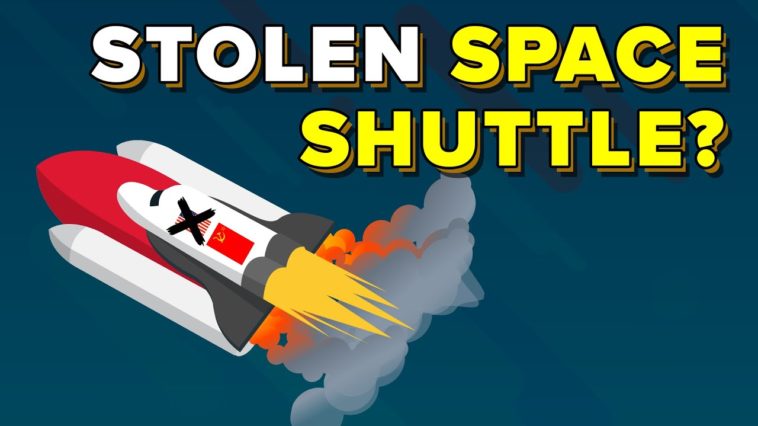 STOLEN SPACE SHUTTLE?