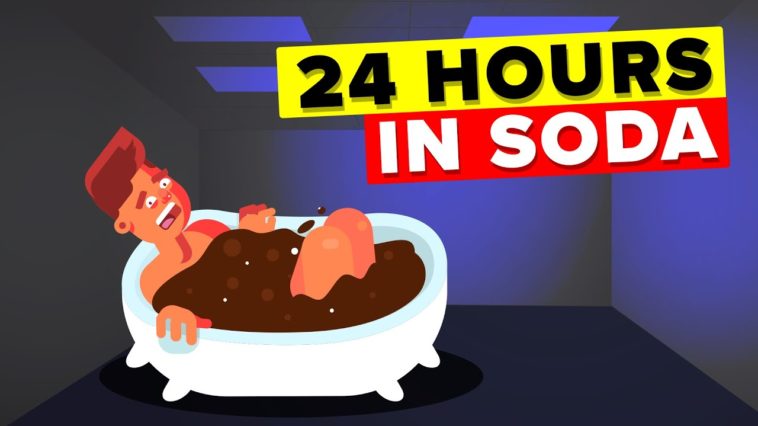 24 HOURS
IN SODA