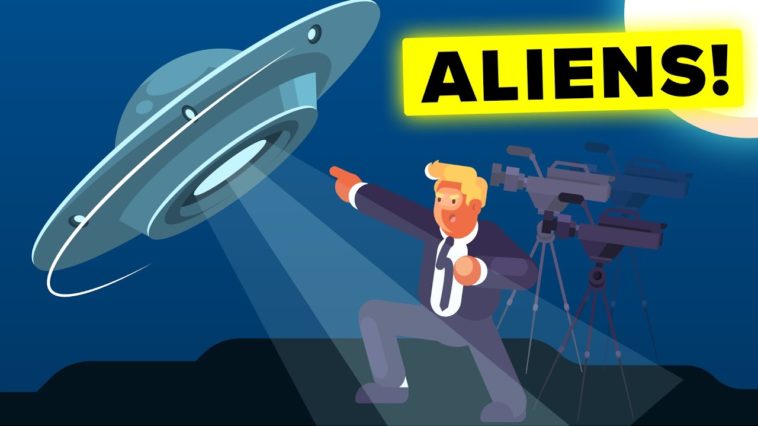 ALIENS!