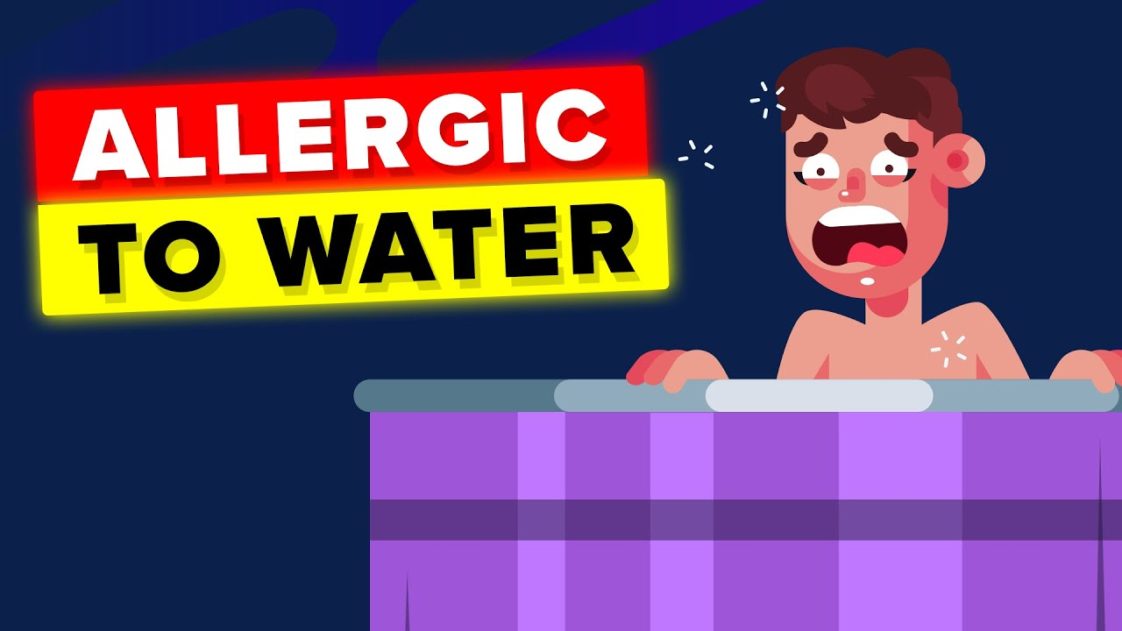 ALLERGIC
TO WATER