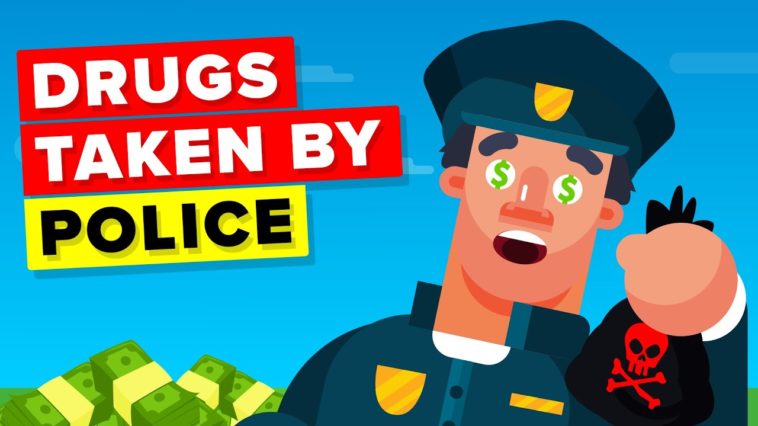 DRUGS
TAKEN BY
POLICE

$ $