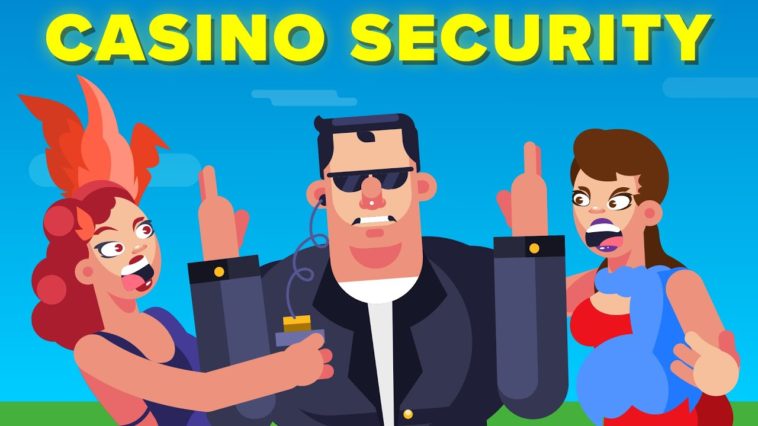 CASINO SECURITY