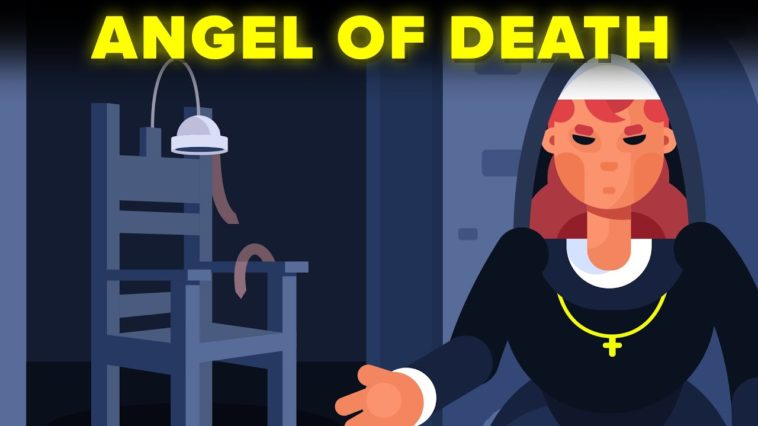 ANGEL OF DEATH