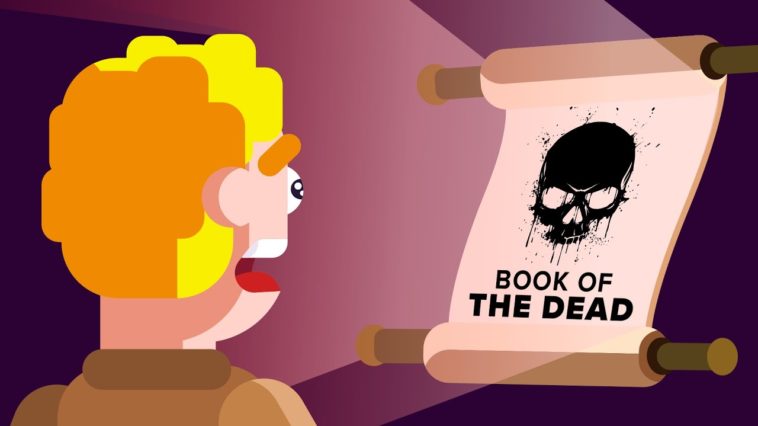 BOOK OF
THE DEAD