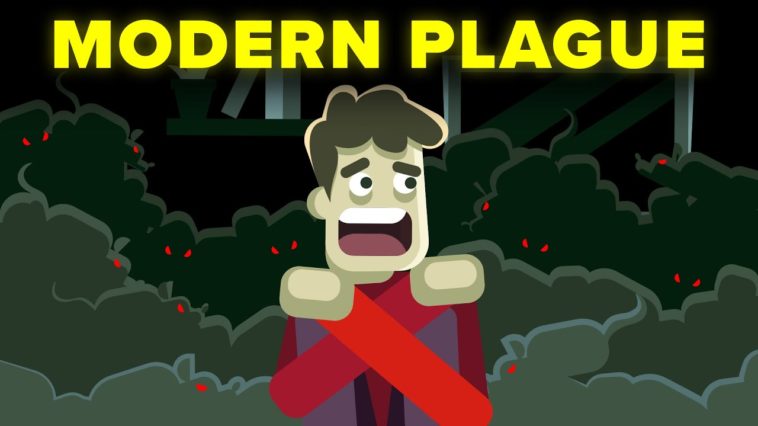 MODERN PLAGUE