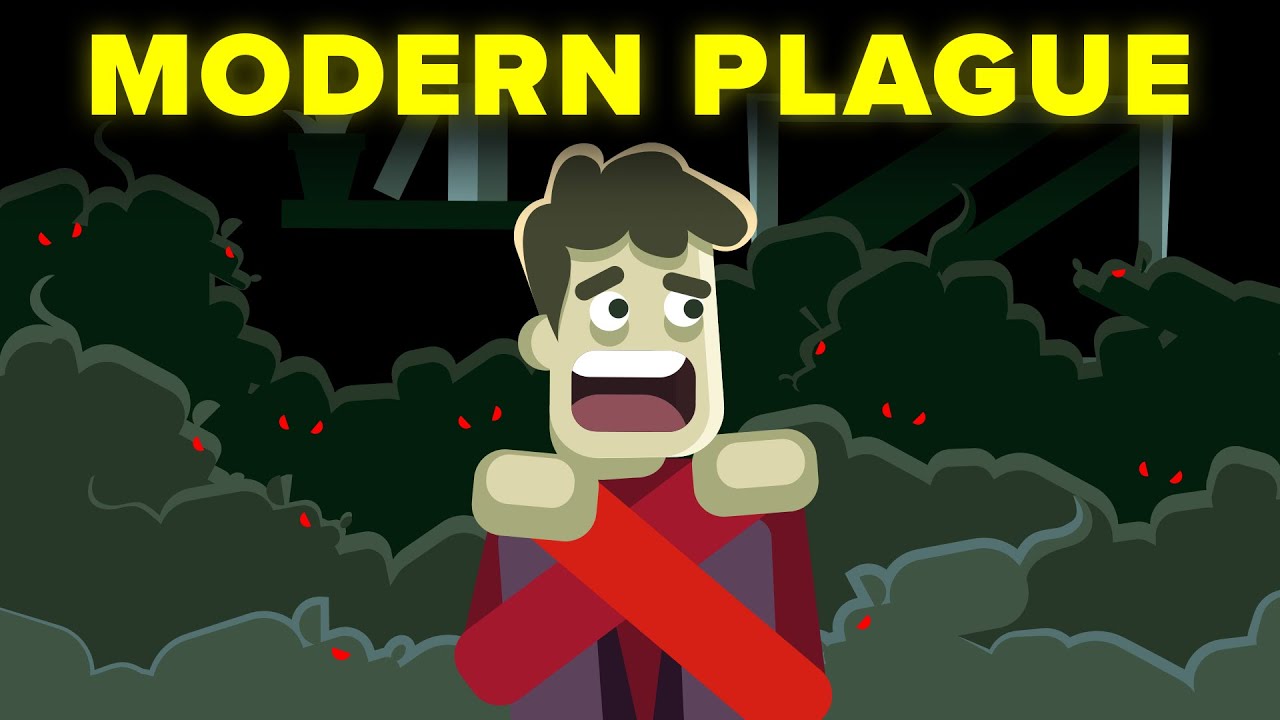 MODERN PLAGUE