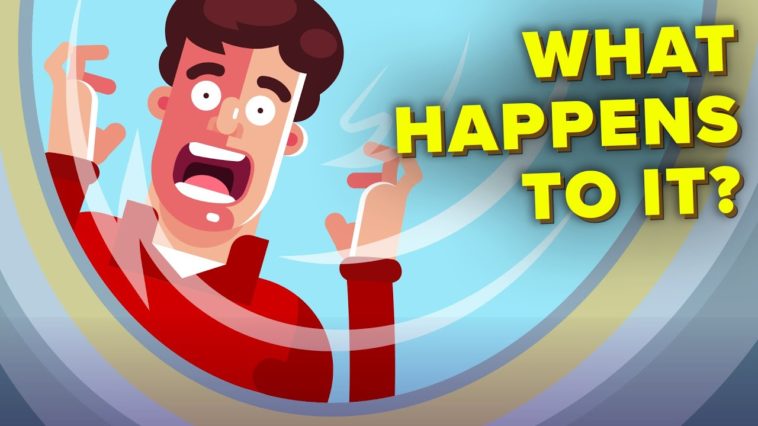 WHAT HAPPENS TO IT?