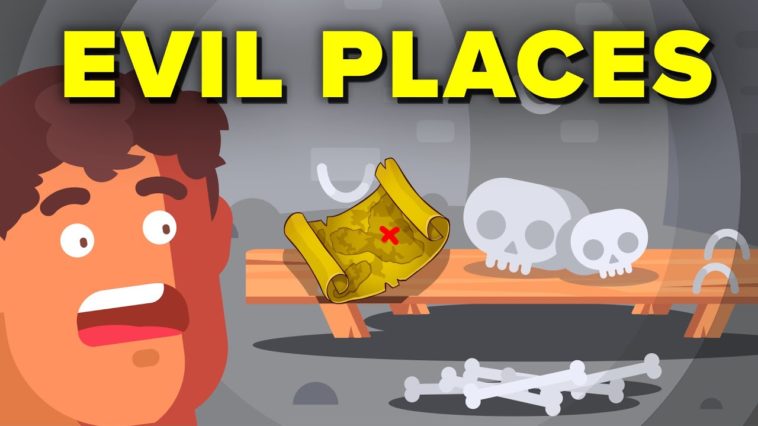 EVIL PLACES