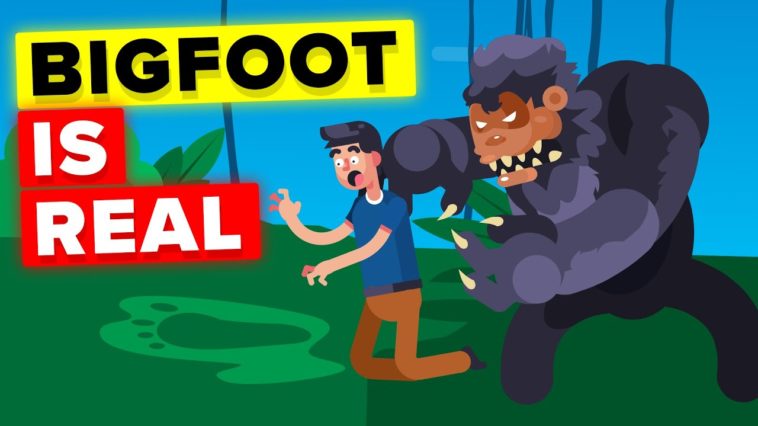 BIGFOOT
IS
REAL