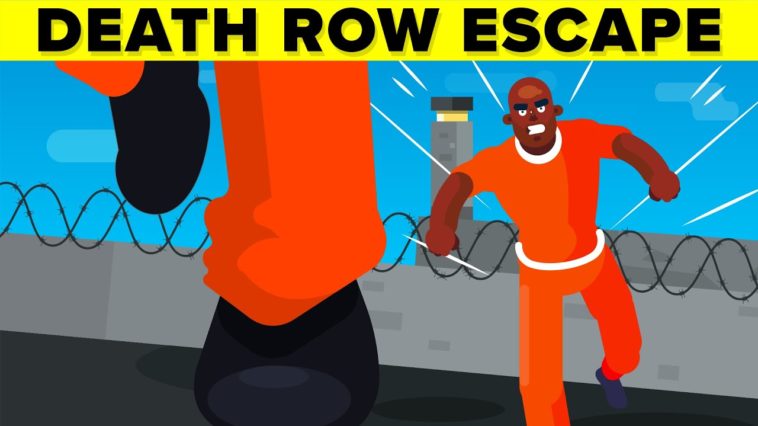 DEATH ROW ESCAPE