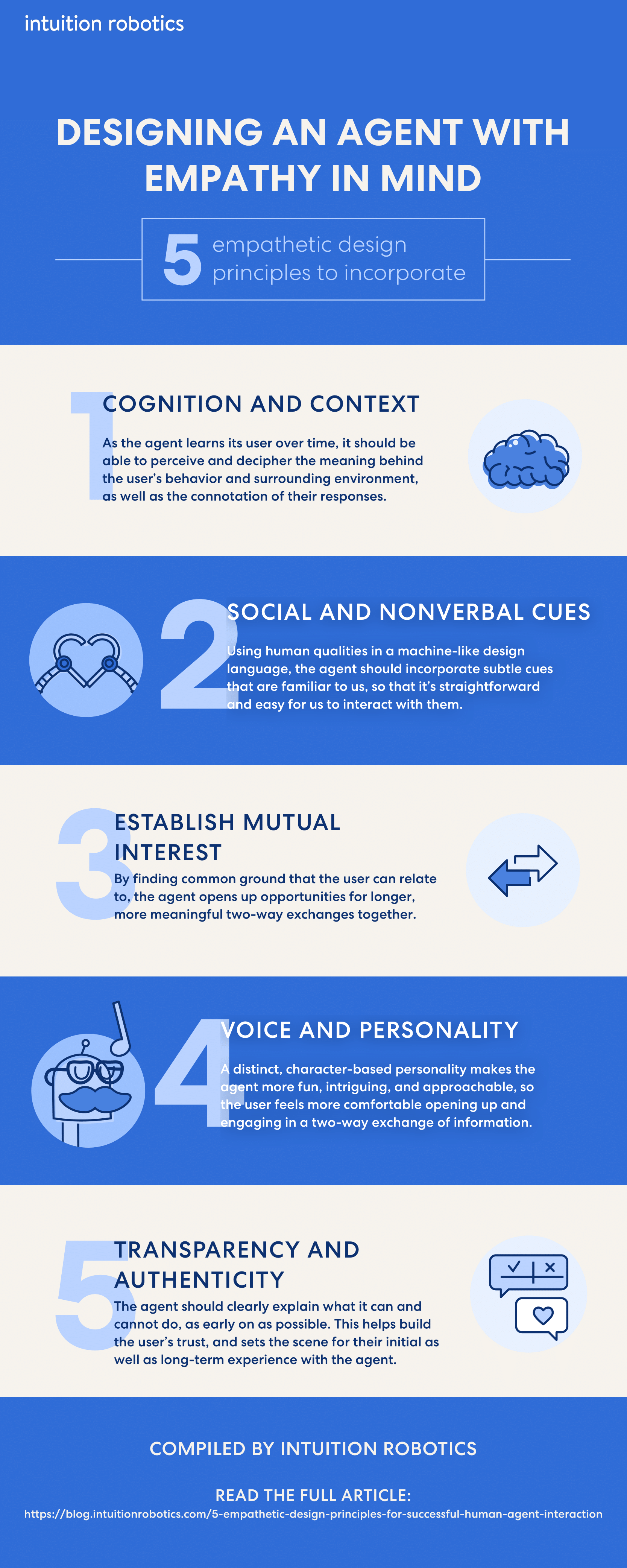 intuition robotics

DESIGNING AN AGENT WITH EMPATHY IN MIND

5 empathetic design principles to incorporate

1 COGNITION AND CONTEXT

As the agent learns its user over time, it should be able to perceive and decipher the meaning behind the user's behavior and surrounding environment, as well as the connotation of their responses.

2 SOCIAL AND NONVERBAL CUES

Using human qualities in a machine-like design language, the agent should incorporate subtle cues that are familiar to us, so that it's straightforward and easy for us to interact with them.

3 ESTABLISH MUTUAL INTEREST

By finding common ground that the user can relate to, the agent opens up opportunities for longer, more meaningful two-way exchanges together.

4 VOICE AND PERSONALITY

A distinct, character-based personality makes the agent more fun, intriguing, and approachable, so the user feels more comfortable opening up and engaging in a two-way exchange of information.

5 TRANSPARENCY AND AUTHENTICITY

The agent should clearly explain what it can and cannot do, as early on as possible. This helps build the user's trust, and sets the scene for their initial as well as long-term experience with the agent.

COMPILED BY INTUITION ROBOTICS

READ THE FULL ARTICLE:
https://blog.intuitionrobotics.com/5-empathetic-design-principles-for-successful-human-agent-interaction