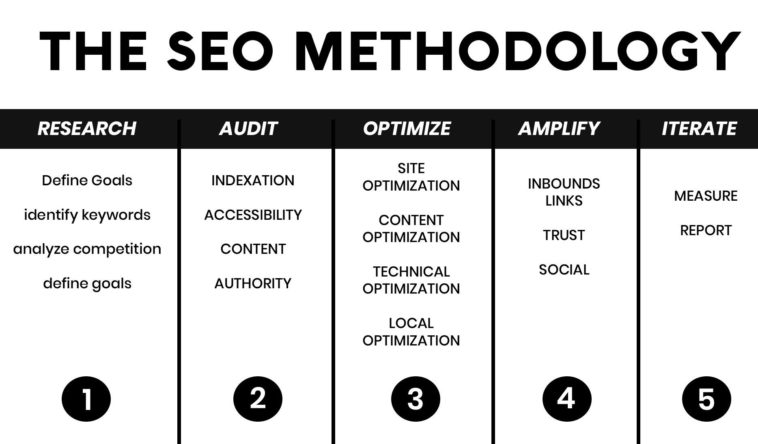 THE SEO METHODOLOGY

| RESEARCH | AUDIT | OPTIMIZE | AMPLIFY | ITERATE |
|---|---|---|---|---|
| Define Goals | INDEXATION | SITE OPTIMIZATION | INBOUNDS LINKS | MEASURE |
| identify keywords | ACCESSIBILITY | CONTENT OPTIMIZATION | TRUST | REPORT |
| analyze competition | CONTENT | TECHNICAL OPTIMIZATION | SOCIAL | |
| define goals | AUTHORITY | LOCAL OPTIMIZATION | | |
| 1 | 2 | 3 | 4 | 5 |