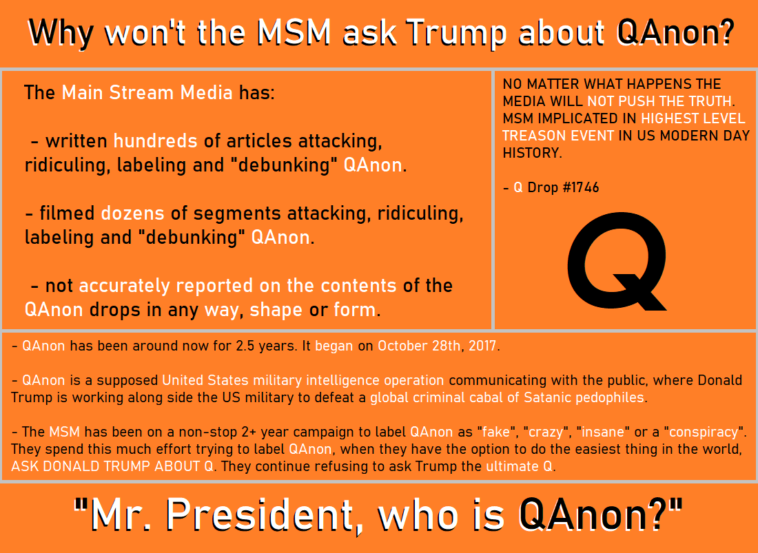 Why won't the MSM ask Trump about QAnon?

The Main Stream Media has:

- written hundreds of articles attacking, ridiculing, labeling and "debunking" QAnon.

- filmed dozens of segments attacking, ridiculing, labeling and "debunking" QAnon.

- not accurately reported on the contents of the QAnon drops in any way, shape or form.

NO MATTER WHAT HAPPENS THE MEDIA WILL NOT PUSH THE TRUTH. MSM IMPLICATED IN HIGHEST LEVEL TREASON EVENT IN US MODERN DAY HISTORY.

- Q Drop #1746

Q

- QAnon has been around now for 2.5 years. It began on October 28th, 2017.

- QAnon is a supposed United States military intelligence operation communicating with the public, where Donald Trump is working along side the US military to defeat a global criminal cabal of Satanic pedophiles.

- The MSM has been on a non-stop 2+ year campaign to label QAnon as "fake", "crazy", "insane" or a "conspiracy". They spend this much effort trying to label QAnon, when they have the option to do the easiest thing in the world, ASK DONALD TRUMP ABOUT Q. They continue refusing to ask Trump the ultimate Q.

"Mr. President, who is QAnon?"