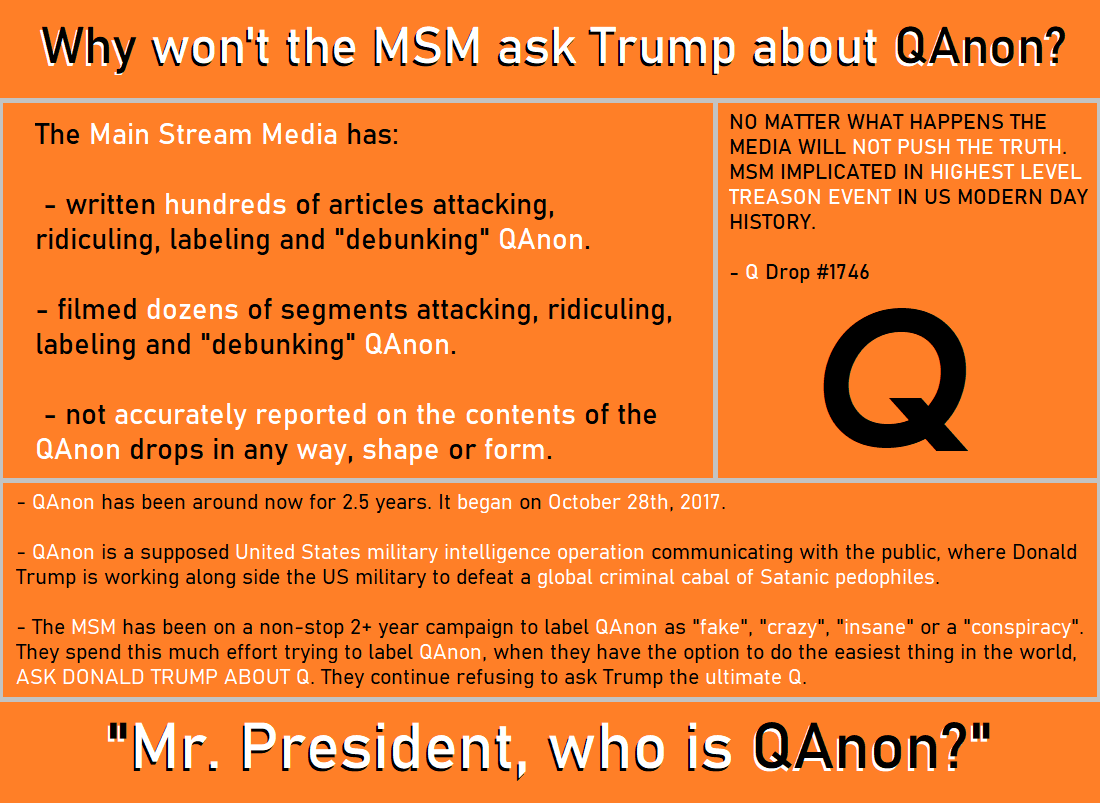 Why won't the MSM ask Trump about QAnon?

The Main Stream Media has:

- written hundreds of articles attacking, ridiculing, labeling and "debunking" QAnon.

- filmed dozens of segments attacking, ridiculing, labeling and "debunking" QAnon.

- not accurately reported on the contents of the QAnon drops in any way, shape or form.

NO MATTER WHAT HAPPENS THE MEDIA WILL NOT PUSH THE TRUTH. MSM IMPLICATED IN HIGHEST LEVEL TREASON EVENT IN US MODERN DAY HISTORY.

- Q Drop #1746

Q

- QAnon has been around now for 2.5 years. It began on October 28th, 2017.

- QAnon is a supposed United States military intelligence operation communicating with the public, where Donald Trump is working along side the US military to defeat a global criminal cabal of Satanic pedophiles.

- The MSM has been on a non-stop 2+ year campaign to label QAnon as "fake", "crazy", "insane" or a "conspiracy". They spend this much effort trying to label QAnon, when they have the option to do the easiest thing in the world, ASK DONALD TRUMP ABOUT Q. They continue refusing to ask Trump the ultimate Q.

"Mr. President, who is QAnon?"