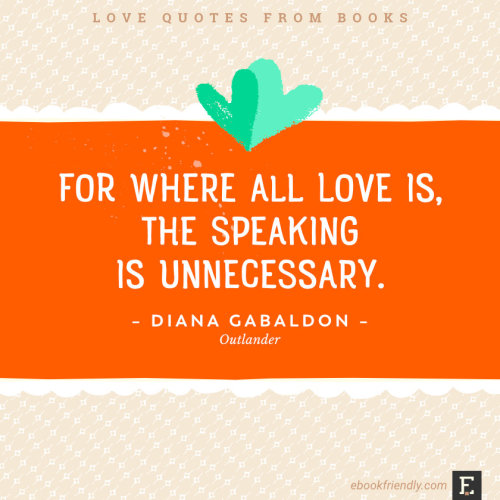 LOVE QUOTES FROM BOOKS

FOR WHERE ALL LOVE IS, THE SPEAKING IS UNNECESSARY.

– DIANA GABALDON –
Outlander

ebookfriendly.com
E.