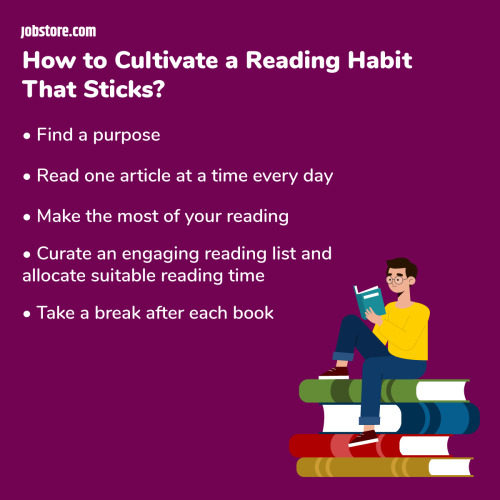 jobstore.com

How to Cultivate a Reading Habit That Sticks?

• Find a purpose

• Read one article at a time every day

• Make the most of your reading

• Curate an engaging reading list and allocate suitable reading time

• Take a break after each book