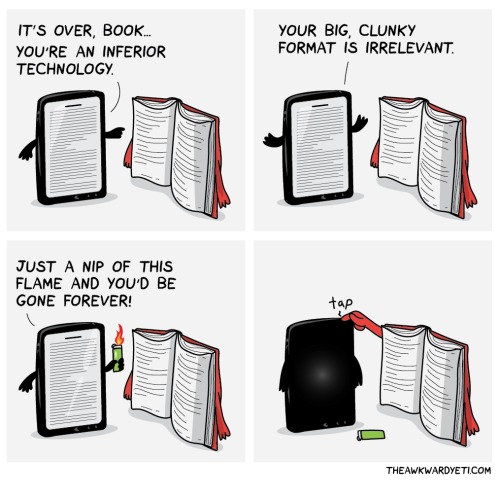 IT'S OVER, BOOK... YOU'RE AN INFERIOR TECHNOLOGY.

YOUR BIG, CLUNKY FORMAT IS IRRELEVANT.

JUST A NIP OF THIS FLAME AND YOU'D BE GONE FOREVER!

tap

THEAWKWARDYETI.COM