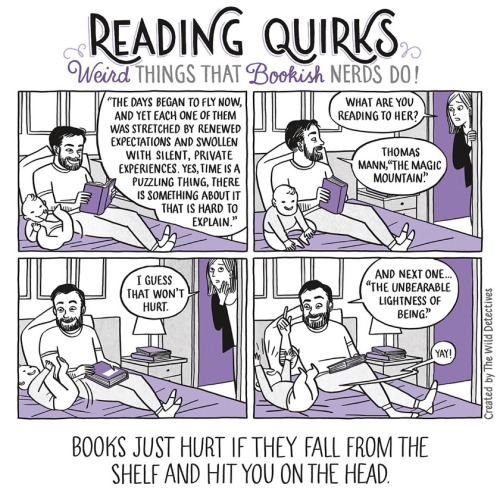 READING QUIRKS
Weird THINGS THAT Bookish NERDS DO!

"THE DAYS BEGAN TO FLY NOW, AND YET EACH ONE OF THEM WAS STRETCHED BY RENEWED EXPECTATIONS AND SWOLLEN WITH SILENT, PRIVATE EXPERIENCES. YES, TIME IS A PUZZLING THING, THERE IS SOMETHING ABOUT IT THAT IS HARD TO EXPLAIN."

WHAT ARE YOU READING TO HER?

THOMAS MANN, "THE MAGIC MOUNTAIN."

I GUESS THAT WON'T HURT.

AND NEXT ONE... "THE UNBEARABLE LIGHTNESS OF BEING."

YAY!

Created by The Wild Detectives

BOOKS JUST HURT IF THEY FALL FROM THE SHELF AND HIT YOU ON THE HEAD.