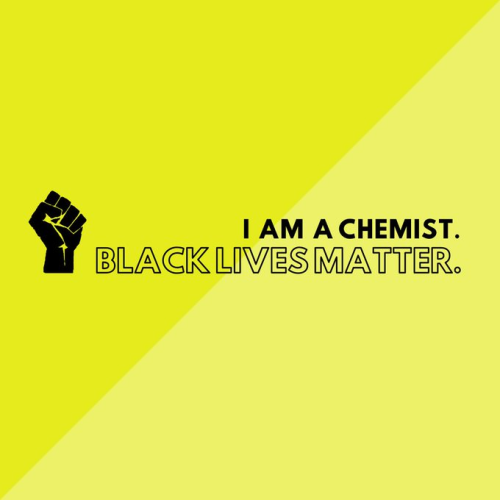 I AM A CHEMIST.
BLACK LIVES MATTER.