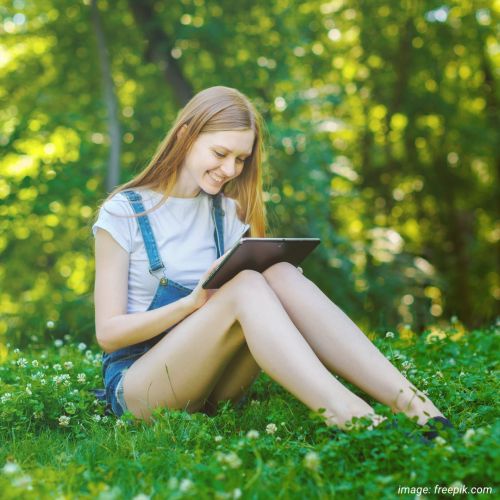 image: freepik.com