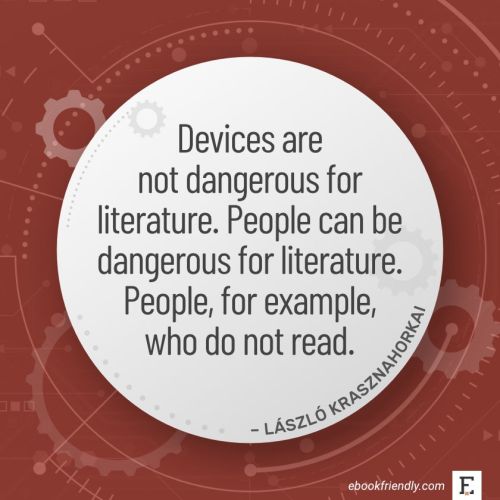 Devices are not dangerous for literature. People can be dangerous for literature. People, for example, who do not read.

– LÁSZLÓ KRASZNAHORKAI

ebookfriendly.com

E.