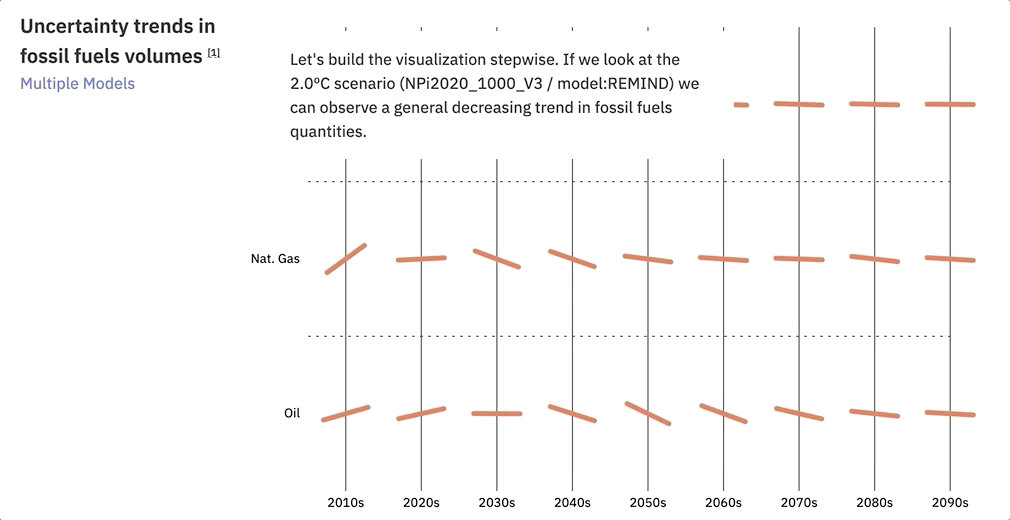 Uncertainty trends in fossil fuels volumes [1]
Multiple Models

Let's build the visualization stepwise. If we look at the 2.0ºC scenario (NPi2020_1000_V3 / model:REMIND) we can observe a general decreasing trend in fossil fuels quantities.

Nat. Gas

Oil

2010s 2020s 2030s 2040s 2050s 2060s 2070s 2080s 2090s