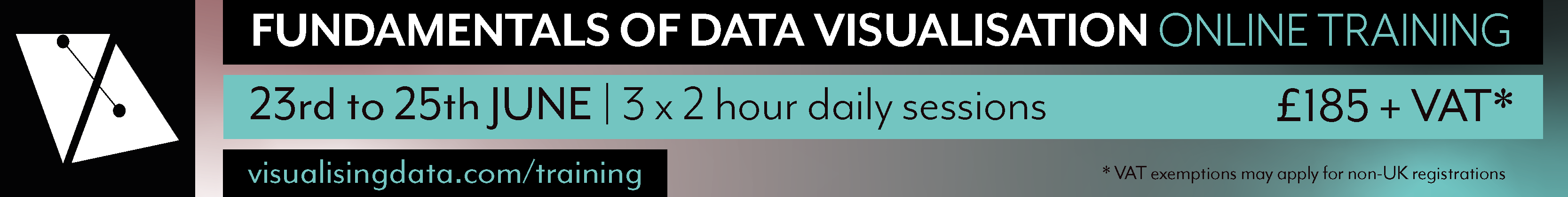 FUNDAMENTALS OF DATA VISUALISATION ONLINE TRAINING

23rd to 25th JUNE | 3 x 2 hour daily sessions £185 + VAT*

visualisingdata.com/training

* VAT exemptions may apply for non-UK registrations