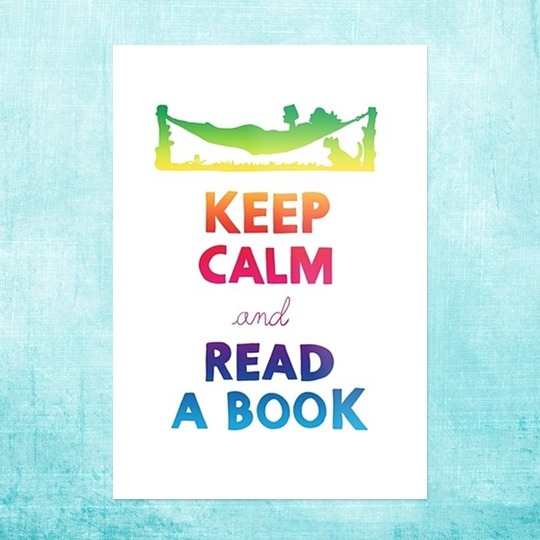 KEEP
CALM
and
READ
A BOOK