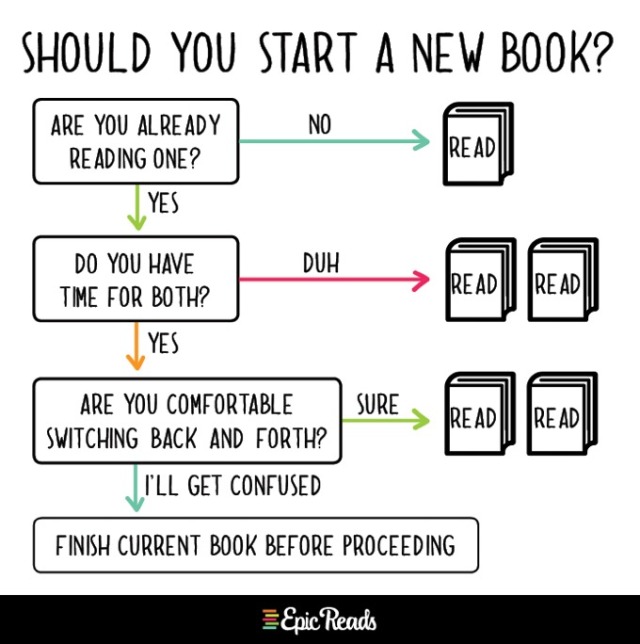 SHOULD YOU START A NEW BOOK?

ARE YOU ALREADY READING ONE?

NO

READ

YES

DO YOU HAVE TIME FOR BOTH?

DUH

READ READ

YES

ARE YOU COMFORTABLE SWITCHING BACK AND FORTH?

SURE

READ READ

I'LL GET CONFUSED

FINISH CURRENT BOOK BEFORE PROCEEDING

Epic Reads