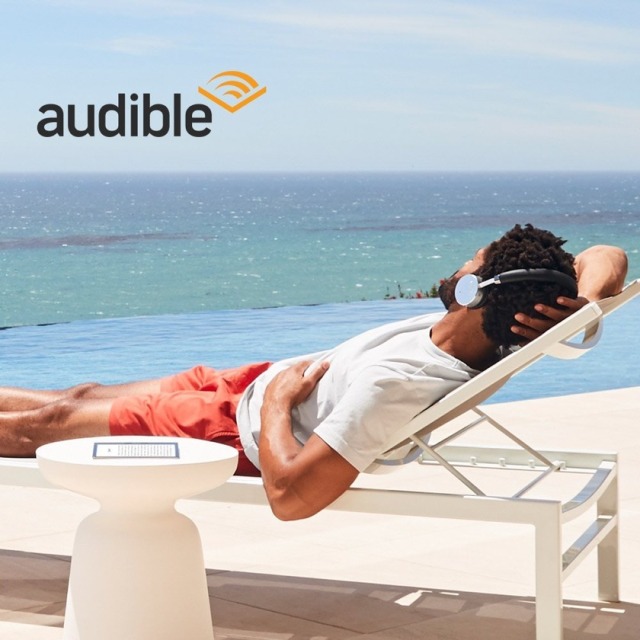 audible