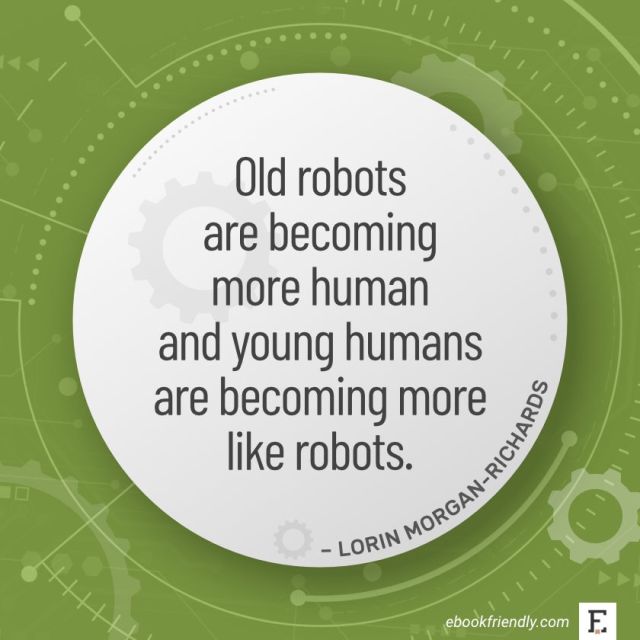 Old robots are becoming more human and young humans are becoming more like robots.

– LORIN MORGAN-RICHARDS

ebookfriendly.com

F.