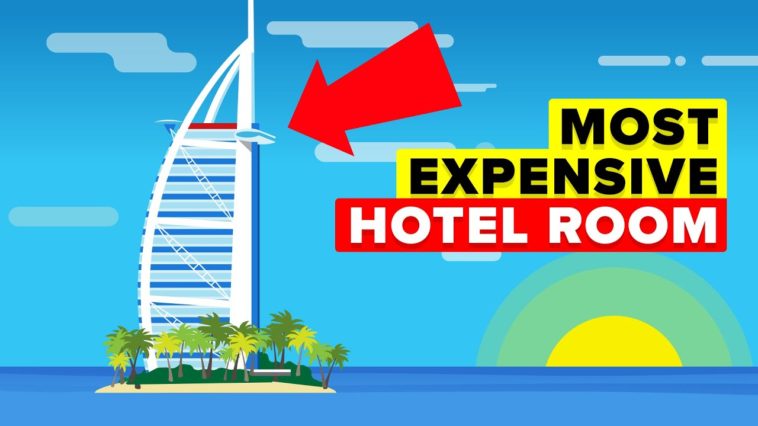 MOST
EXPENSIVE
HOTEL ROOM